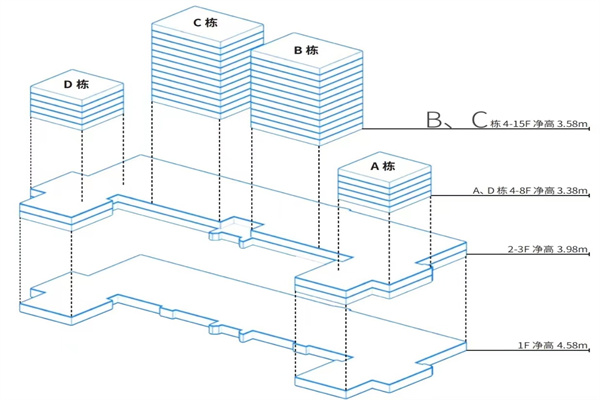 C 栋

B 栋

D 栋

B、C 栋 4-15F 净高 3.58m

A 栋

A、D 栋 4-8F 净高 3.38m

2-3F 净高 3.98m

1F 净高 4.58m